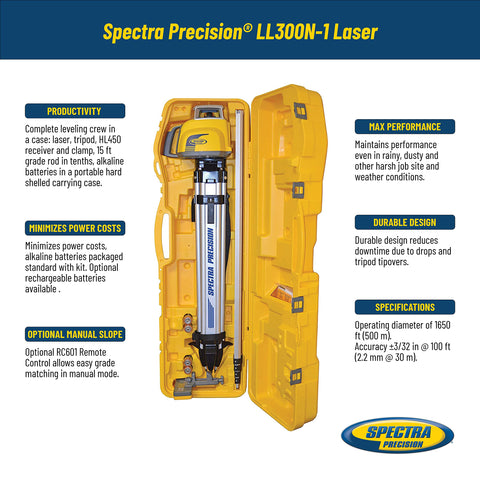 Spectra Precision® LL300N-1 Laser

PRODUCTIVITY

Complete leveling crew in a case: laser, tripod, HL450 receiver and clamp, 15 ft grade rod in tenths, alkaline batteries in a portable hard shelled carrying case.

MINIMIZES POWER COSTS

Minimizes power costs, alkaline batteries packaged standard with kit. Optional rechargeable batteries available .

OPTIONAL MANUAL SLOPE

Optional RC601 Remote Control allows easy grade matching in manual mode.

SPECTRA PRECISION

MAX PERFORMANCE

Maintains performance even in rainy, dusty and other harsh job site and weather conditions.

DURABLE DESIGN

Durable design reduces downtime due to drops and tripod tipovers.

SPECIFICATIONS

Operating diameter of 1650 ft (500 m).
Accuracy ±3/32 in @ 100 ft (2.2 mm @ 30 m).

SPECTRA PRECISION